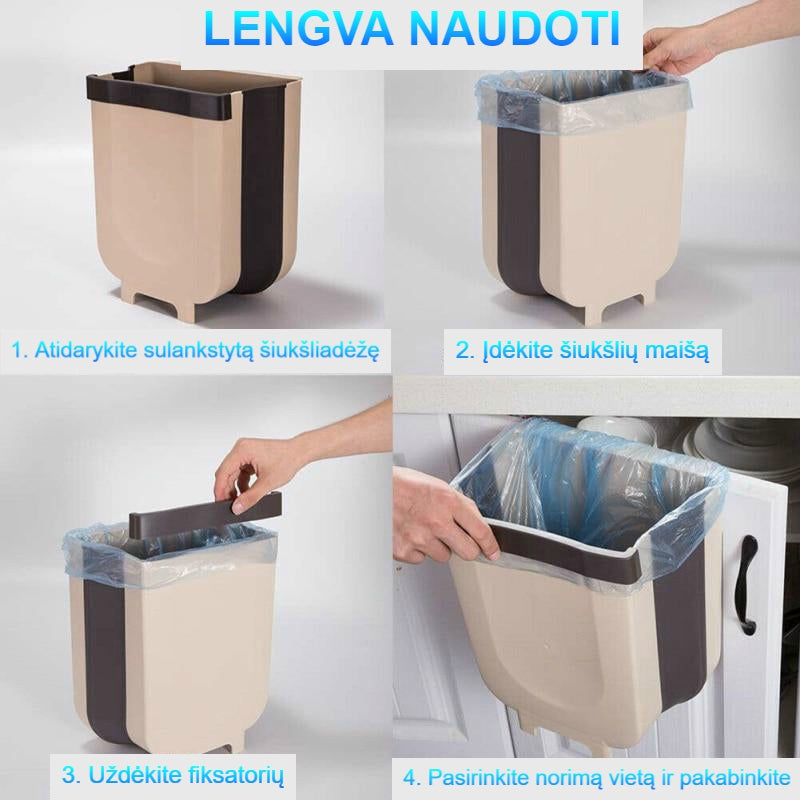 LENGVA NAUDOTI

1. Atidarykite sulankstytą šiukšliadėžę

2. Įdėkite šiukšlių maišą

3. Uždėkite fiksatorių

4. Pasirinkite norimą vietą ir pakabinkite