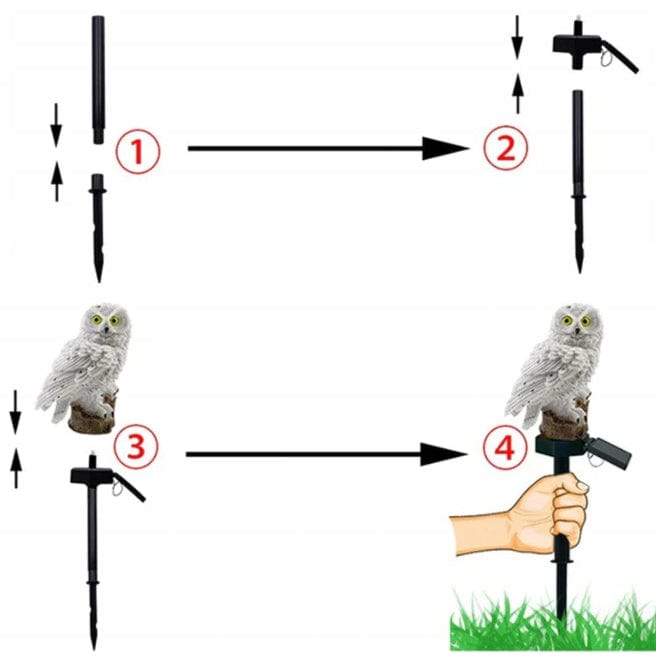 ①
②
③
④