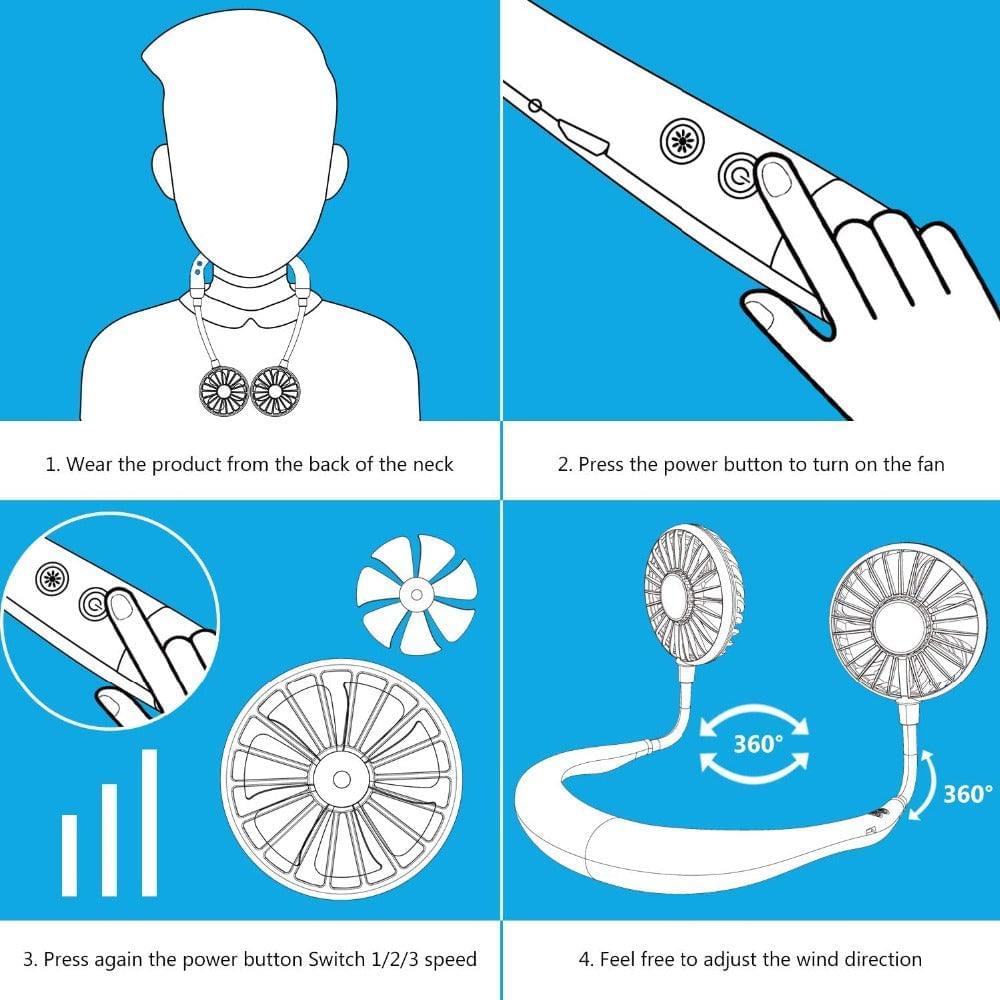 1. Wear the product from the back of the neck

2. Press the power button to turn on the fan

3. Press again the power button Switch 1/2/3 speed

360°

360°

4. Feel free to adjust the wind direction