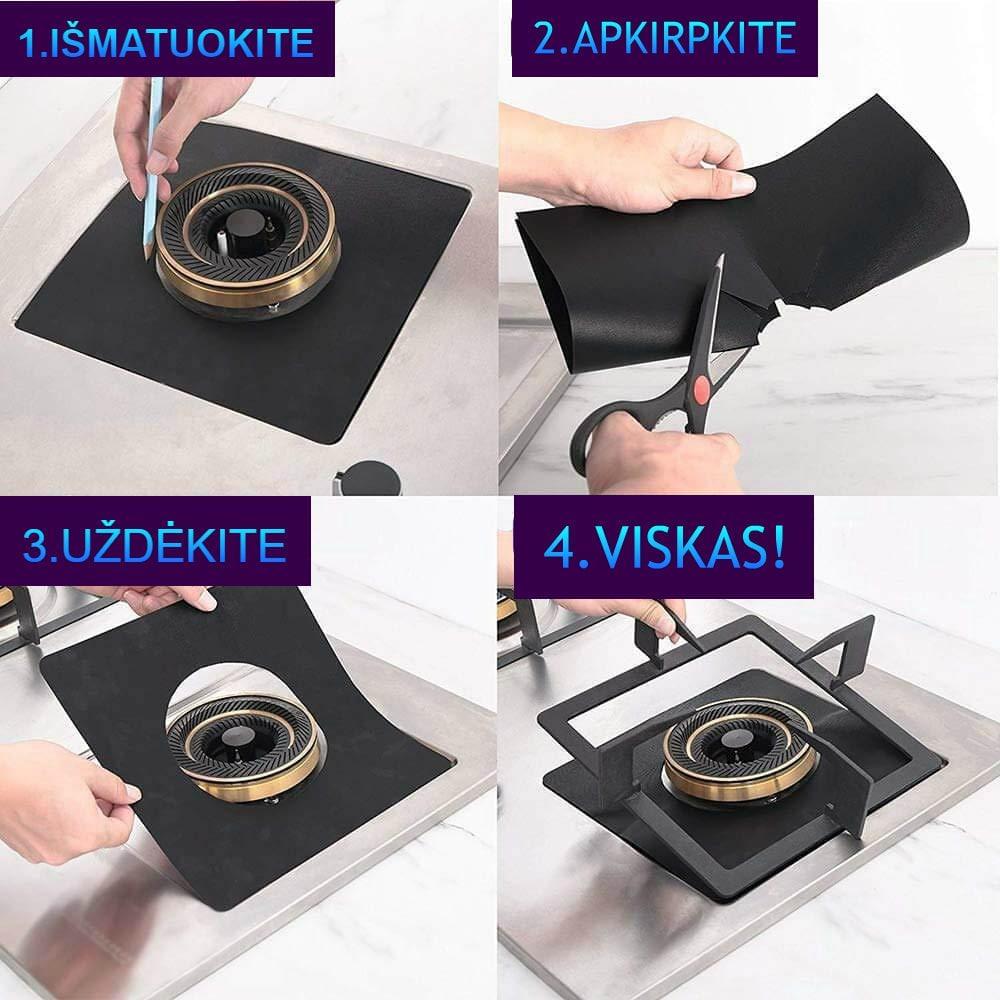 1.IŠMATUOKITE

2.APKIRPKITE

3.UŽDĖKITE

4.VISKAS!