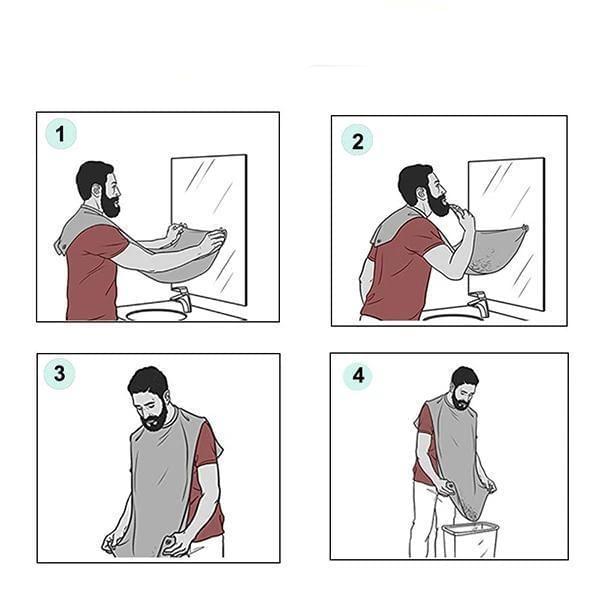 1

2

3

4